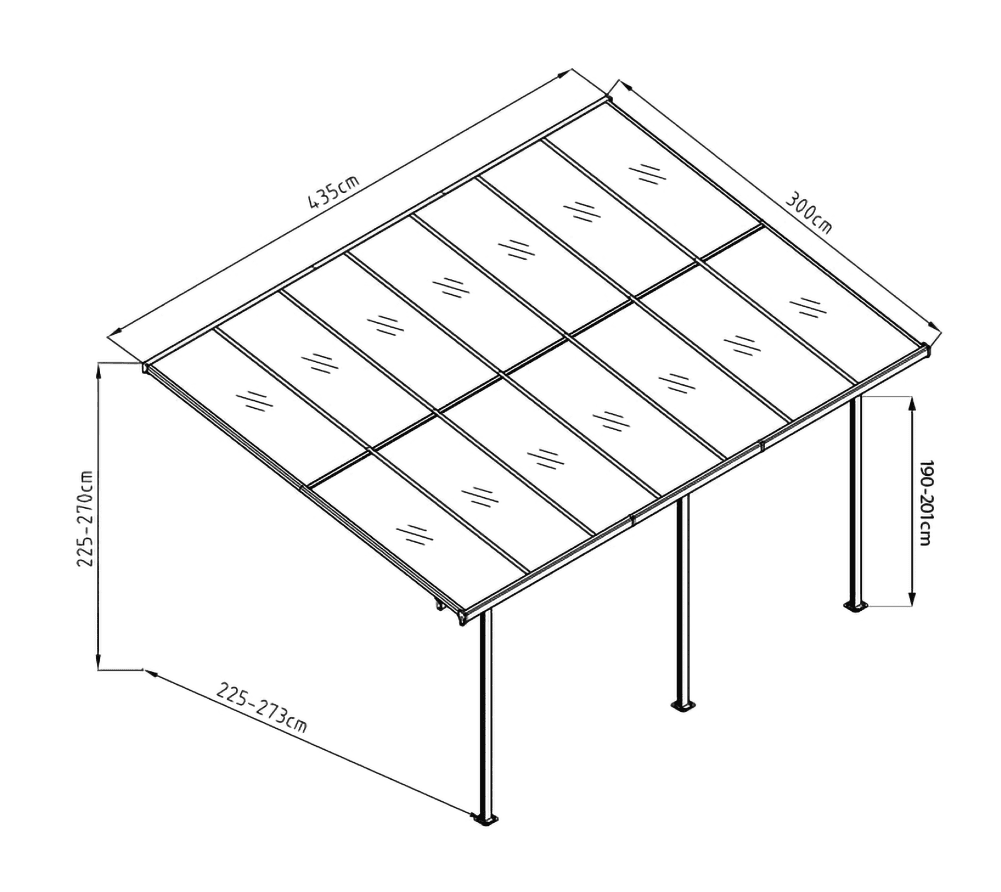 435cm
300cm
225-270cm
190-201cm
225-273cm