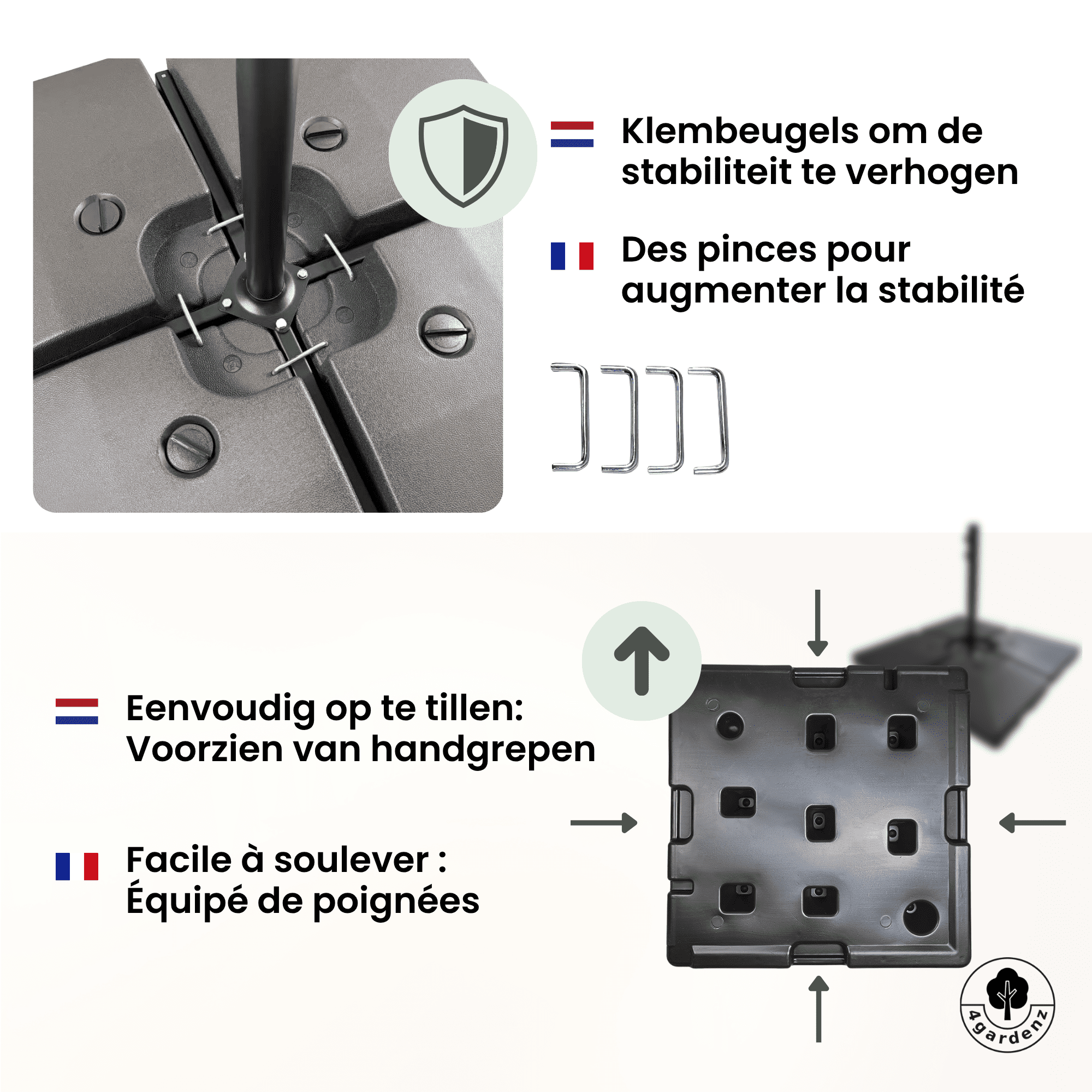 Klembeugels om de stabiliteit te verhogen

Des pinces pour augmenter la stabilité

Eenvoudig op te tillen: Voorzien van handgrepen

Facile à soulever : Équipé de poignées

4gardenz