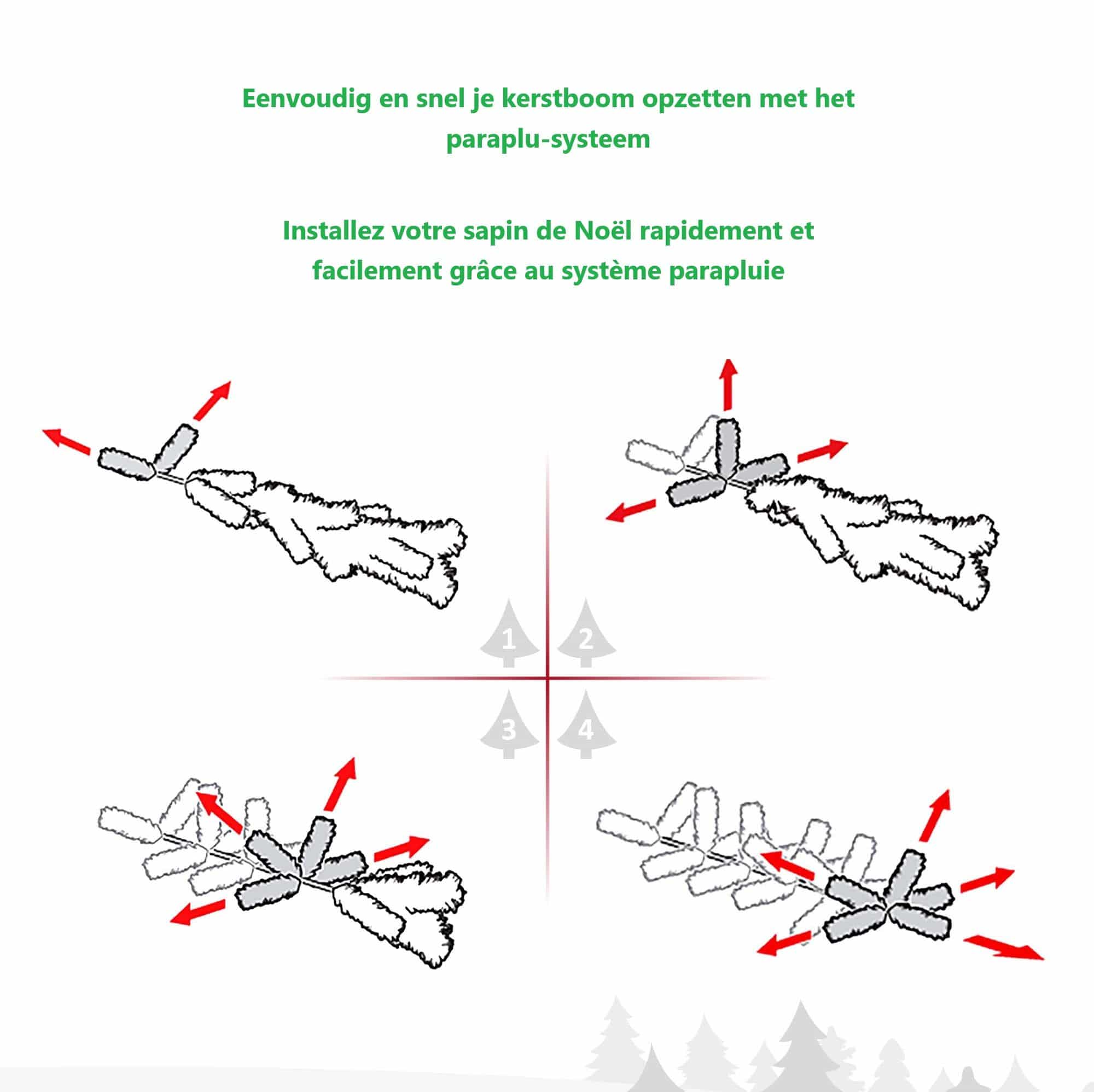 Eenvoudig en snel je kerstboom opzetten met het paraplu-systeem

Installez votre sapin de Noël rapidement et facilement grâce au système parapluie

1
2
3
4